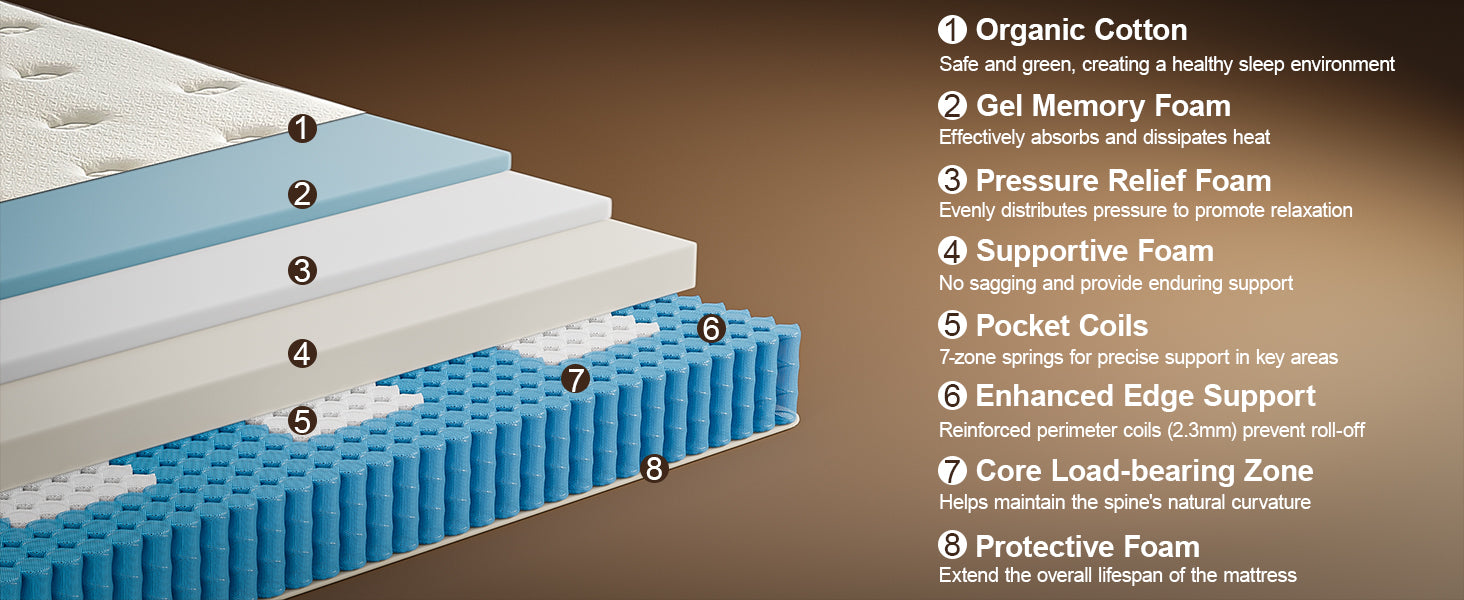 1
2
3
4
5
6
7
8

1 Organic Cotton
Safe and green, creating a healthy sleep environment

2 Gel Memory Foam
Effectively absorbs and dissipates heat

3 Pressure Relief Foam
Evenly distributes pressure to promote relaxation

4 Supportive Foam
No sagging and provide enduring support

5 Pocket Coils
7-zone springs for precise support in key areas

6 Enhanced Edge Support
Reinforced perimeter coils (2.3mm) prevent roll-off

7 Core Load-bearing Zone
Helps maintain the spine's natural curvature

8 Protective Foam
Extend the overall lifespan of the mattress